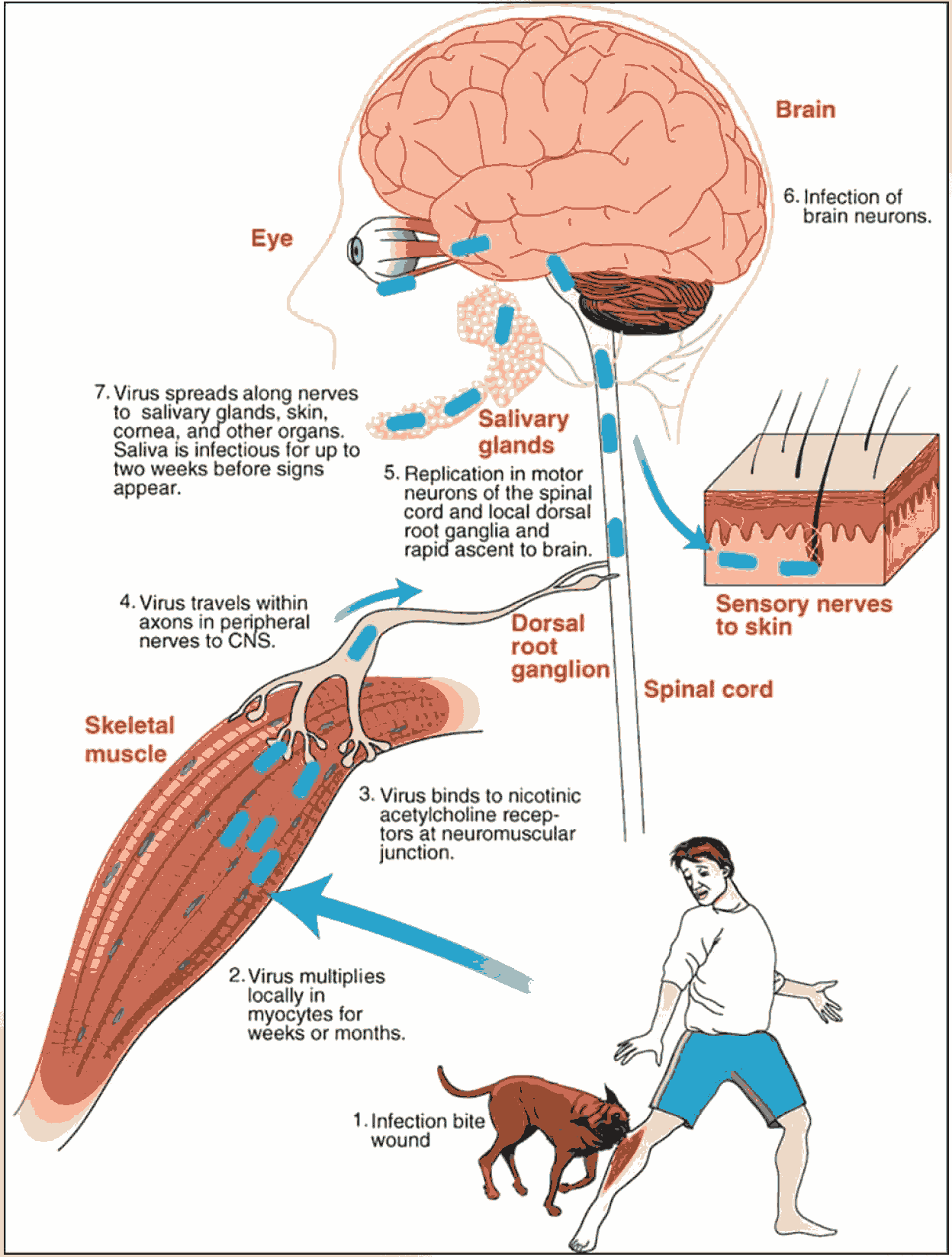 Brain

6. Infection of brain neurons.

Eye

7. Virus spreads along nerves to salivary glands, skin, cornea, and other organs. Saliva is infectious for up to two weeks before signs appear.

Salivary glands

5. Replication in motor neurons of the spinal cord and local dorsal root ganglia and rapid ascent to brain.

Sensory nerves to skin

4. Virus travels within axons in peripheral nerves to CNS.

Dorsal root ganglion

Spinal cord

Skeletal muscle

3. Virus binds to nicotinic acetylcholine receptors at neuromuscular junction.

2. Virus multiplies locally in myocytes for weeks or months.

1. Infection bite wound